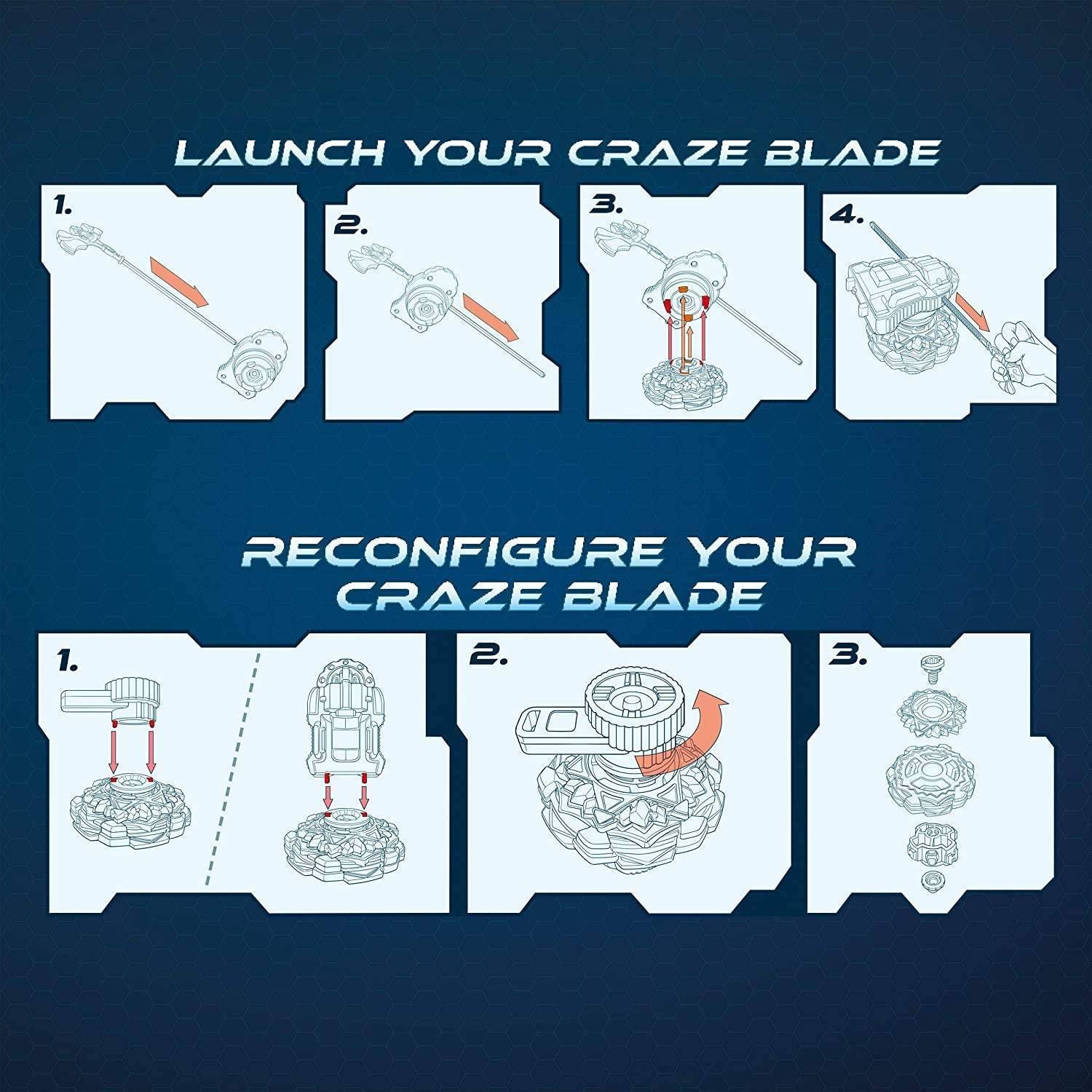 LAUNCH YOUR CRAZE BLADE

1.

2.

3.

4.

RECONFIGURE YOUR CRAZE BLADE

1.

2.

3.