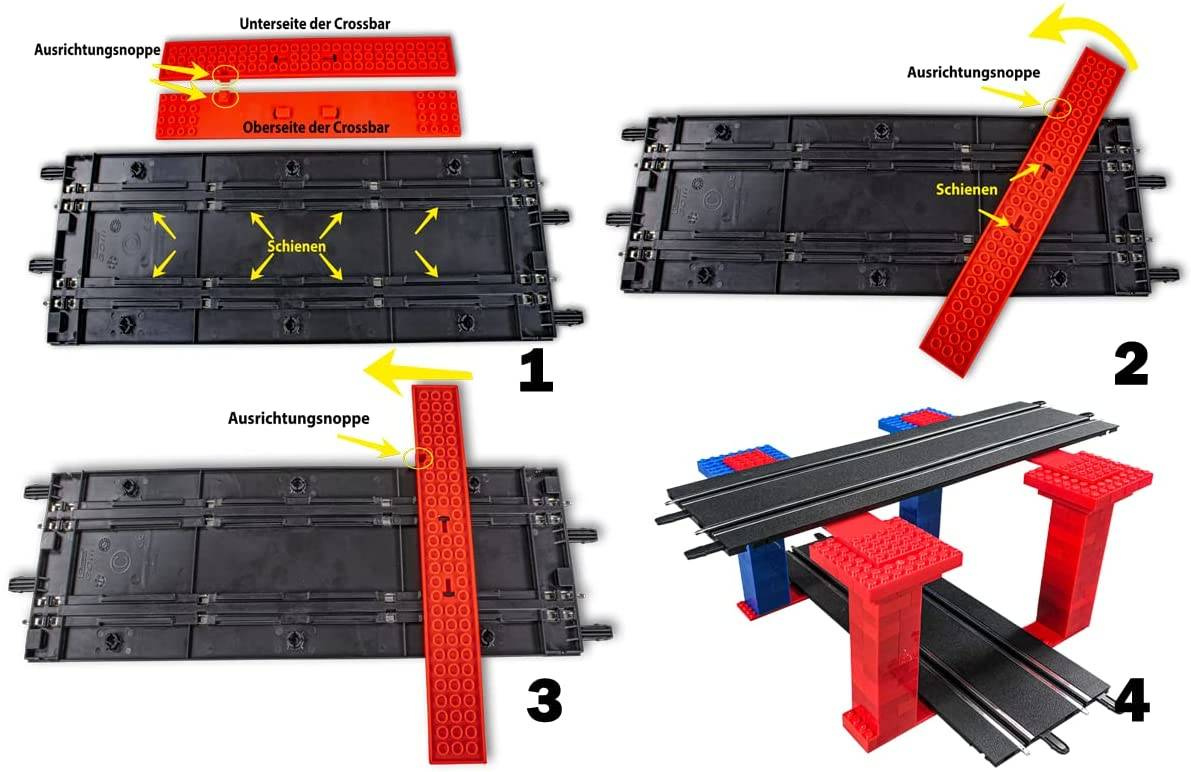 Unterseite der Crossbar

Ausrichtungsnoppe

Oberseite der Crossbar

Schienen

1

Ausrichtungsnoppe

Schienen

2

Ausrichtungsnoppe

3

4