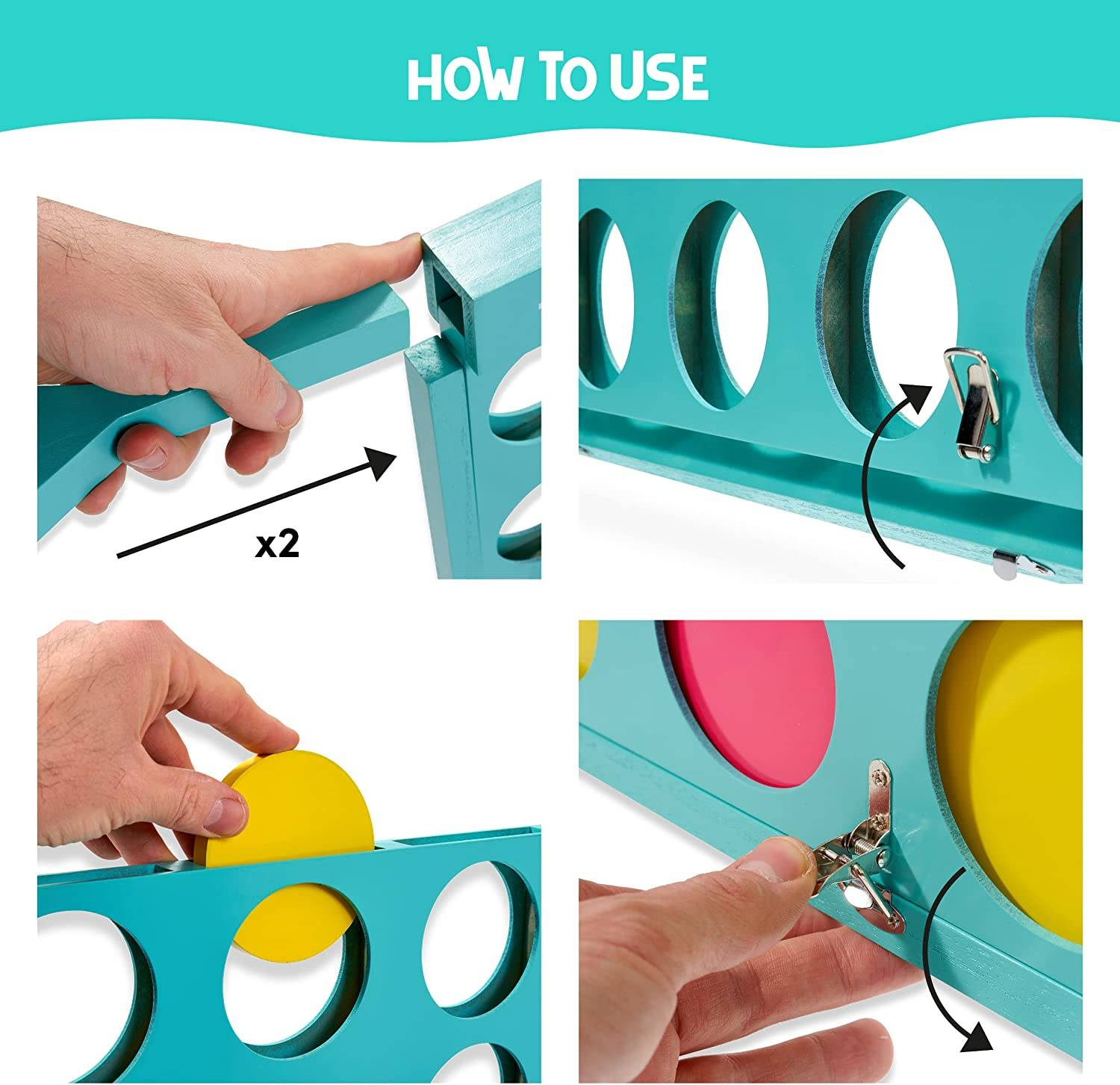 HOW TO USE

x2