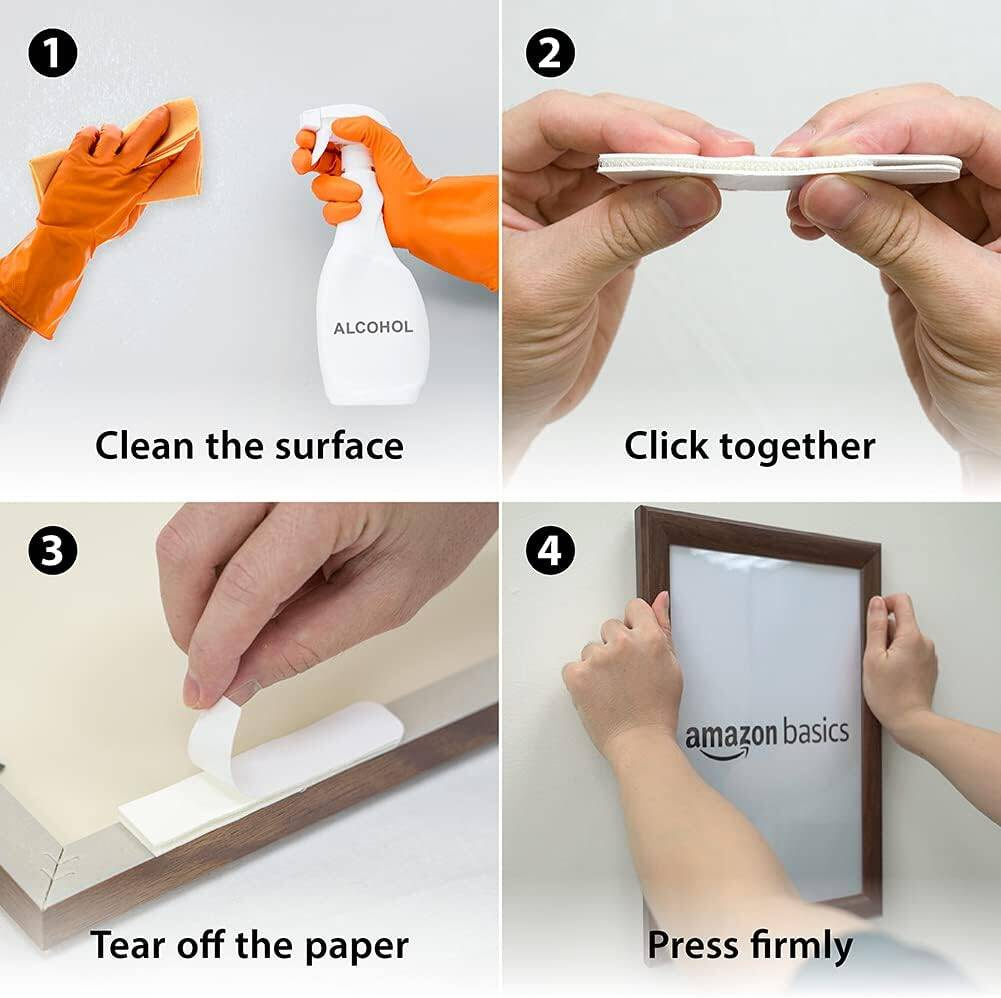 1
ALCOHOL
Clean the surface

2
Click together

3
Tear off the paper

4
amazon basics
Press firmly