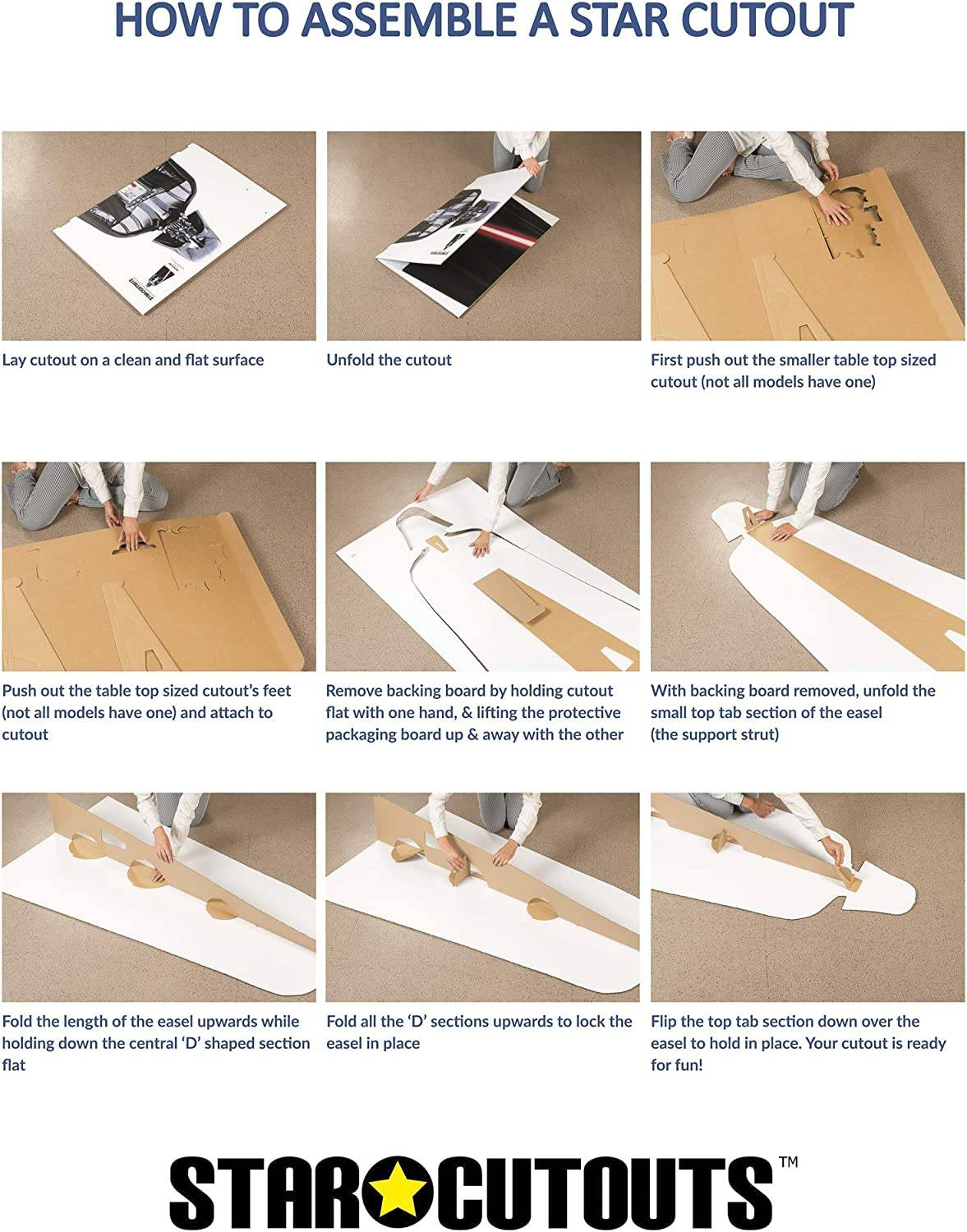 HOW TO ASSEMBLE A STAR CUTOUT

Lay cutout on a clean and flat surface

Unfold the cutout

First push out the smaller table top sized cutout (not all models have one)

Push out the table top sized cutout's feet (not all models have one) and attach to cutout

Remove backing board by holding cutout flat with one hand, & lifting the protective packaging board up & away with the other

With backing board removed, unfold the small top tab section of the easel (the support strut)

Fold the length of the easel upwards while holding down the central 'D' shaped section flat

Fold all the 'D' sections upwards to lock the easel in place

Flip the top tab section down over the easel to hold in place. Your cutout is ready for fun!

STAR CUTOUTS™